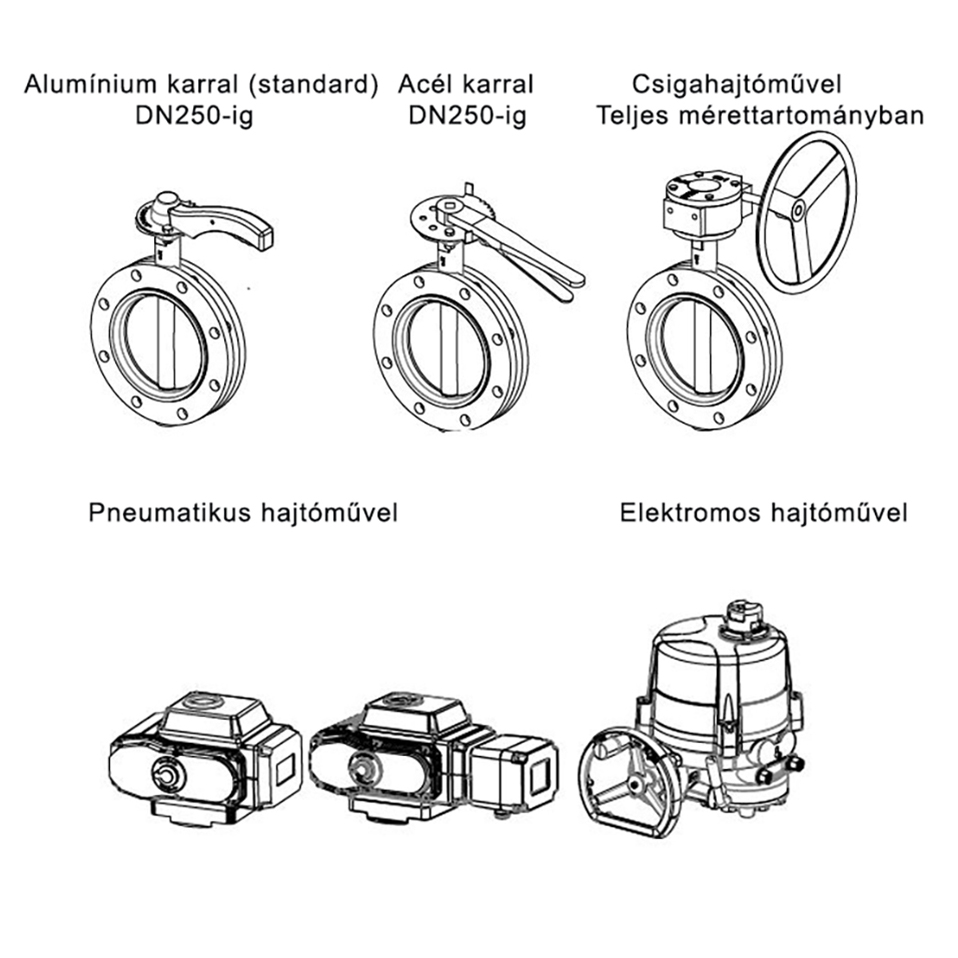 Alumínium karral (standard)
DN250-ig

Acél karral
DN250-ig

Csigahajtóművel
Teljes mérettartományban

Pneumatikus hajtóművel

Elektromos hajtóművel