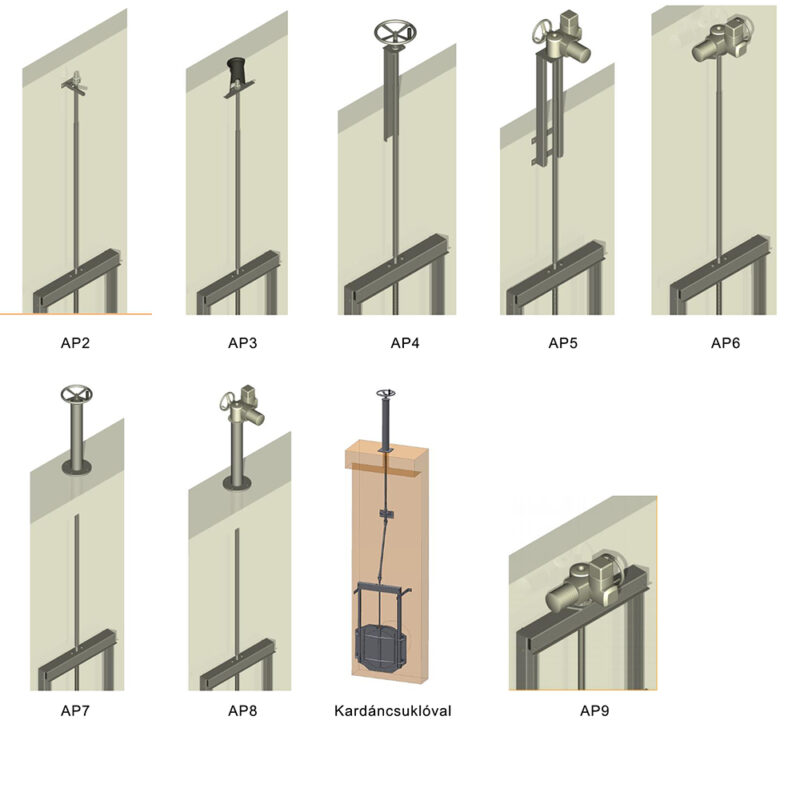 AP2

AP3

AP4

AP5

AP6

AP7

AP8

Kardáncsuklóval

AP9